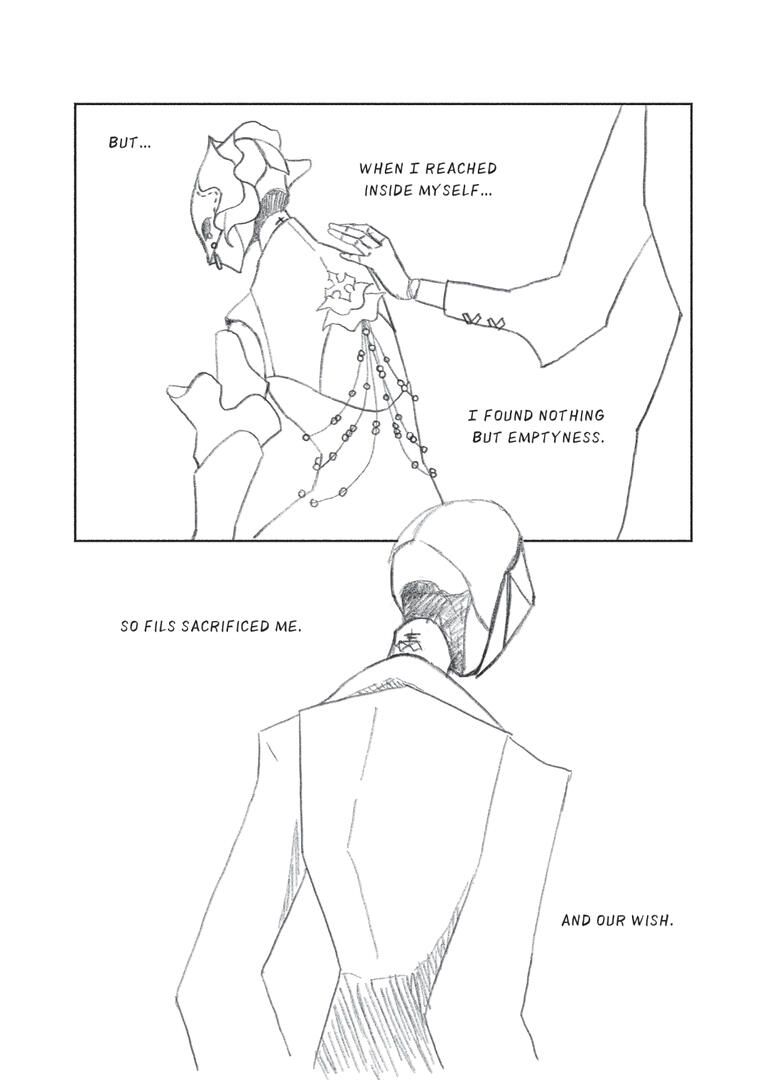 BUT...

WHEN I REACHED INSIDE MYSELF...

I FOUND NOTHING BUT EMPTYNESS.

SO FILS SACRIFICED ME.

AND OUR WISH.