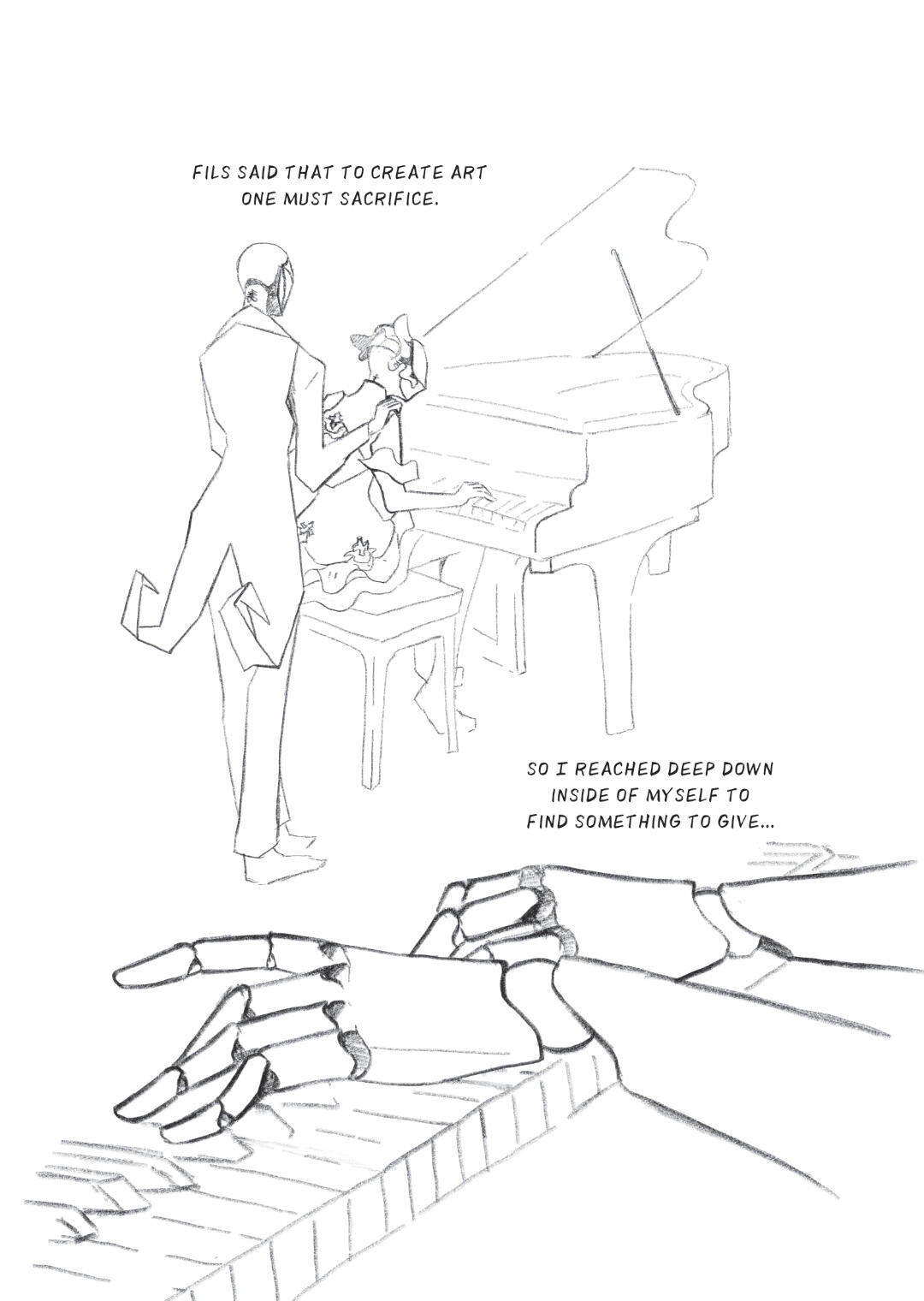 FILS SAID THAT TO CREATE ART ONE MUST SACRIFICE.

SO I REACHED DEEP DOWN INSIDE OF MYSELF TO FIND SOMETHING TO GIVE...